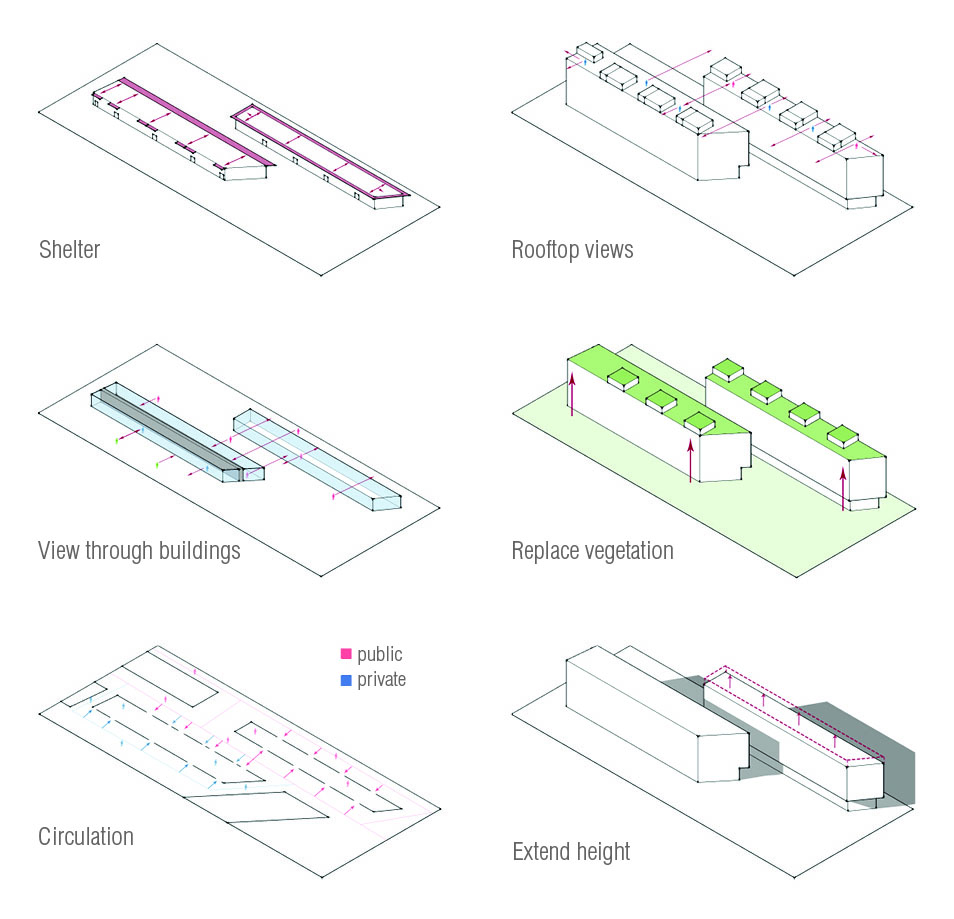 Shelter

Rooftop views

View through buildings

Replace vegetation

public
private

Circulation

Extend height