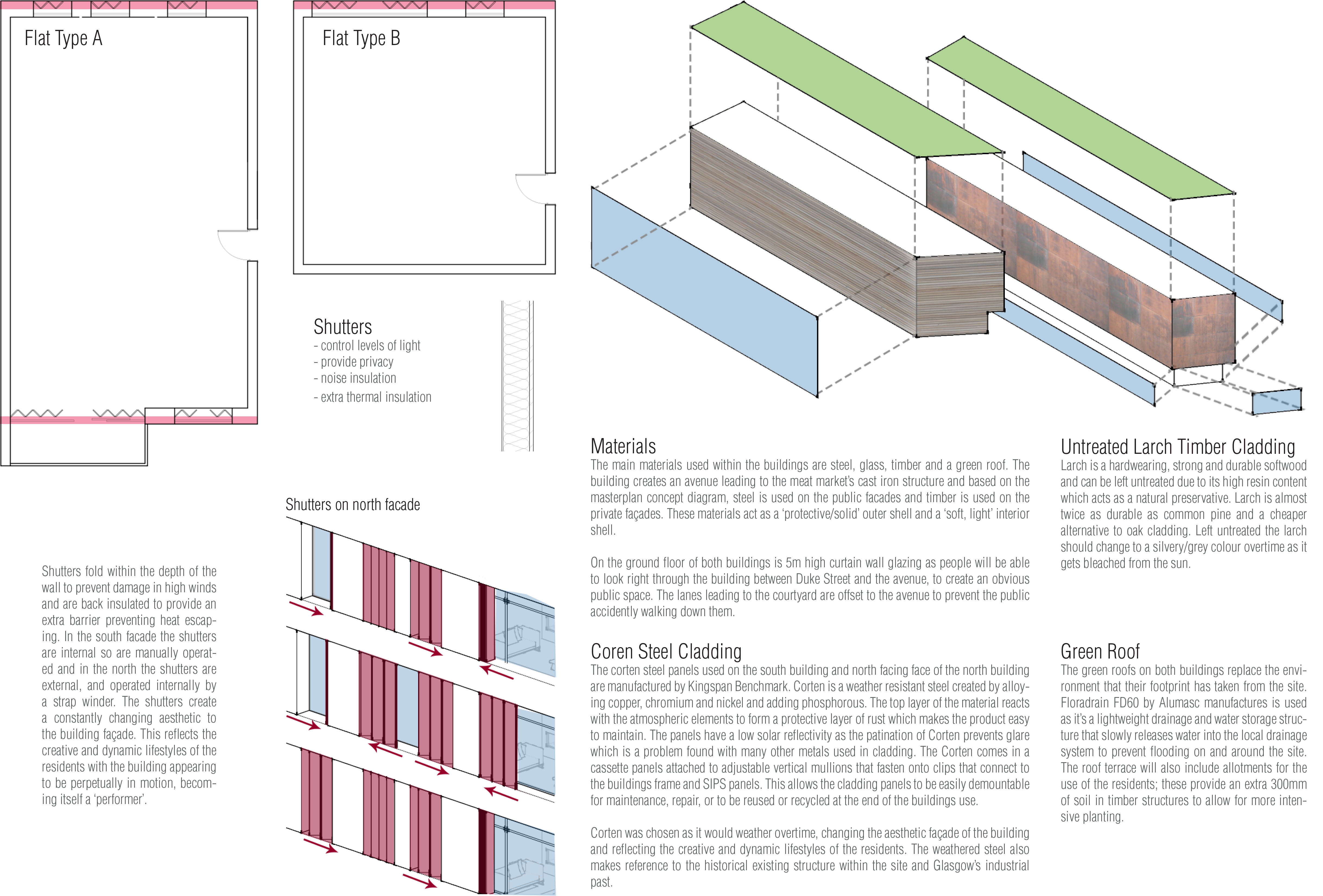 Flat Type A

Flat Type B

Shutters
- control levels of light
- provide privacy
- noise insulation
- extra thermal insulation

Shutters on north facade

Shutters fold within the depth of the wall to prevent damage in high winds and are back insulated to provide an extra barrier preventing heat escaping. In the south facade the shutters are internal so are manually operated and in the north the shutters are external, and operated internally by a strap winder. The shutters create a constantly changing aesthetic to the building façade. This reflects the creative and dynamic lifestyles of the residents with the building appearing to be perpetually in motion, becoming itself a 'performer'.

Materials
The main materials used within the buildings are steel, glass, timber and a green roof. The building creates an avenue leading to the meat market's cast iron structure and based on the masterplan concept diagram, steel is used on the public facades and timber is used on the private façades. These materials act as a 'protective/solid' outer shell and a 'soft, light' interior shell.

On the ground floor of both buildings is 5m high curtain wall glazing as people will be able to look right through the building between Duke Street and the avenue, to create an obvious public space. The lanes leading to the courtyard are offset to the avenue to prevent the public accidently walking down them.

Coren Steel Cladding
The corten steel panels used on the south building and north facing face of the north building are manufactured by Kingspan Benchmark. Corten is a weather resistant steel created by alloying copper, chromium and nickel and adding phosphorous. The top layer of the material reacts with the atmospheric elements to form a protective layer of rust which makes the product easy to maintain. The panels have a low solar reflectivity as the patination of Corten prevents glare which is a problem found with many other metals used in cladding. The Corten comes in a cassette panels attached to adjustable vertical mullions that fasten onto clips that connect to the buildings frame and SIPS panels. This allows the cladding panels to be easily demountable for maintenance, repair, or to be reused or recycled at the end of the buildings use.

Corten was chosen as it would weather overtime, changing the aesthetic façade of the building and reflecting the creative and dynamic lifestyles of the residents. The weathered steel also makes reference to the historical existing structure within the site and Glasgow's industrial past.

Untreated Larch Timber Cladding
Larch is a hardwearing, strong and durable softwood and can be left untreated due to its high resin content which acts as a natural preservative. Larch is almost twice as durable as common pine and a cheaper alternative to oak cladding. Left untreated the larch should change to a silvery/grey colour overtime as it gets bleached from the sun.

Green Roof
The green roofs on both buildings replace the environment that their footprint has taken from the site. Floradrain FD60 by Alumasc manufactures is used as it's a lightweight drainage and water storage structure that slowly releases water into the local drainage system to prevent flooding on and around the site. The roof terrace will also include allotments for the use of the residents; these provide an extra 300mm of soil in timber structures to allow for more intensive planting.